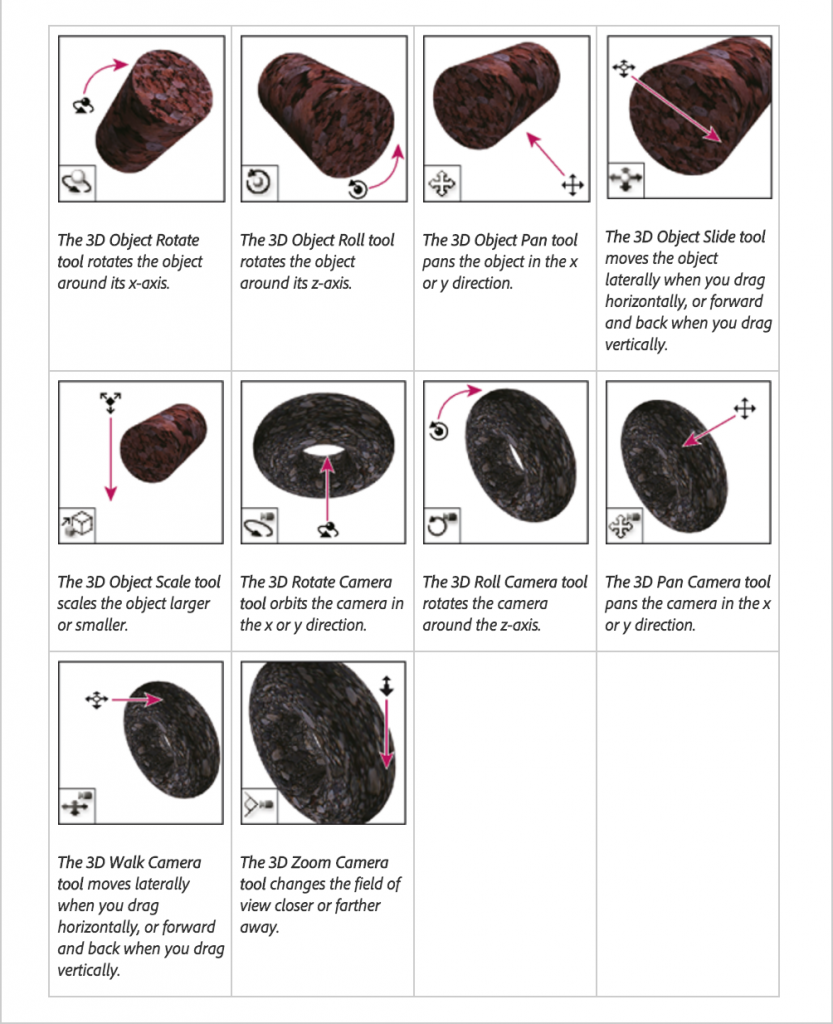 | | | | |
|---|---|---|---|
| The 3D Object Rotate tool rotates the object around its x-axis. | The 3D Object Roll tool rotates the object around its z-axis. | The 3D Object Pan tool pans the object in the x or y direction. | The 3D Object Slide tool moves the object laterally when you drag horizontally, or forward and back when you drag vertically. |
| The 3D Object Scale tool scales the object larger or smaller. | The 3D Rotate Camera tool orbits the camera in the x or y direction. | The 3D Roll Camera tool rotates the camera around the z-axis. | The 3D Pan Camera tool pans the camera in the x or y direction. |
| The 3D Walk Camera tool moves laterally when you drag horizontally, or forward and back when you drag vertically. | The 3D Zoom Camera tool changes the field of view closer or farther away. | | |